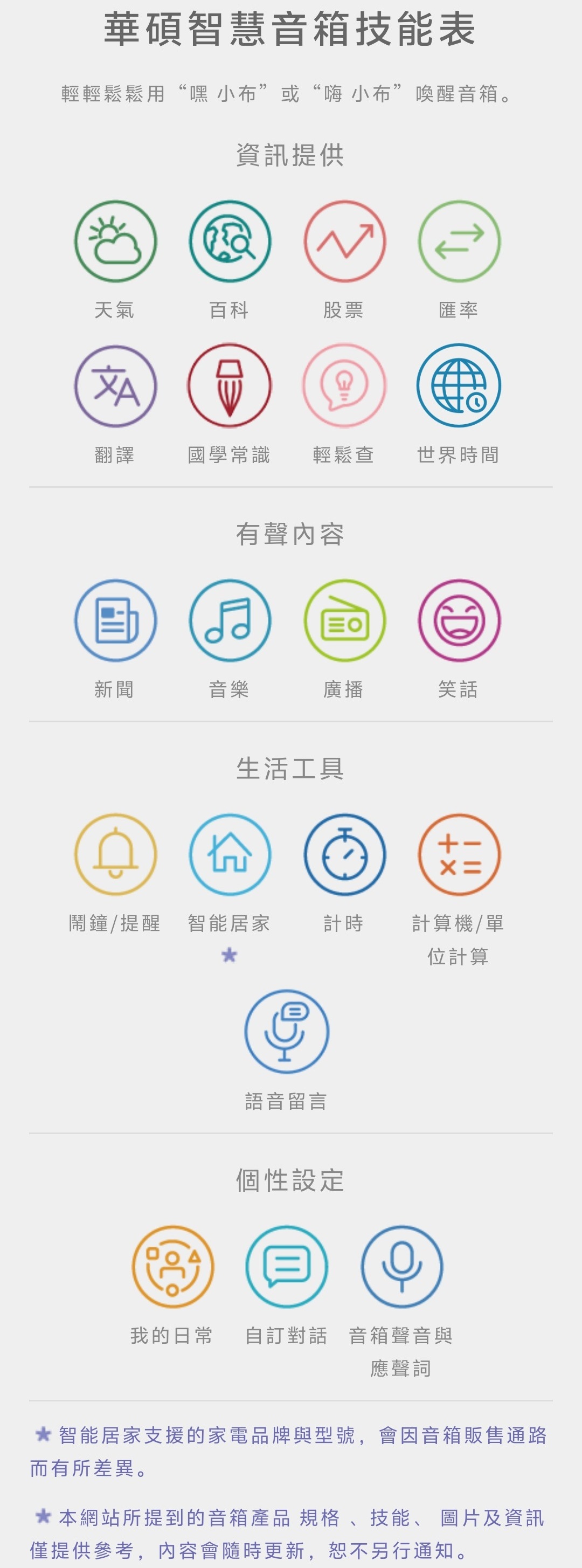 華碩智慧音箱技能表

輕輕鬆鬆用“嘿 小布”或“嗨 小布”喚醒音箱。

資訊提供

天氣 百科 股票 匯率

翻譯 國學常識 輕鬆查 世界時間

有聲內容

新聞 音樂 廣播 笑話

生活工具

鬧鐘/提醒 智能居家 ★ 計時 計算機/單位計算

語音留言

個性設定

我的日常 自訂對話 音箱聲音與應聲詞

★ 智能居家支援的家電品牌與型號，會因音箱販售通路而有所差異。

★ 本網站所提到的音箱產品 規格 、技能、 圖片及資訊僅提供參考，內容會隨時更新，恕不另行通知。