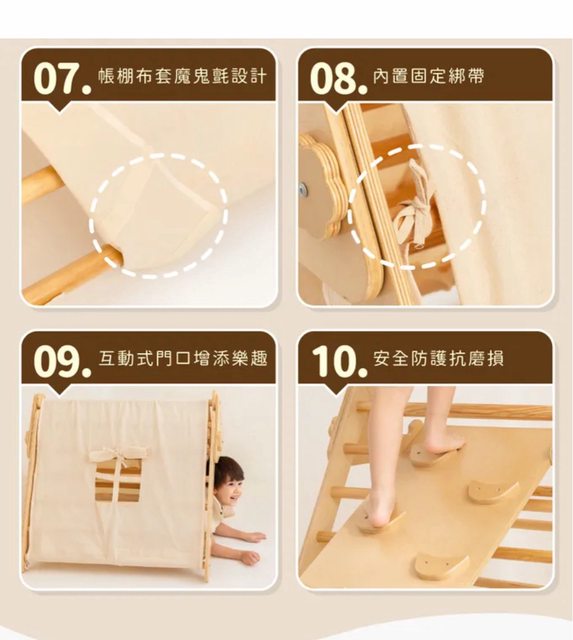 07. 帳棚布套魔鬼氈設計

08. 內置固定綁帶

09. 互動式門口增添樂趣

10. 安全防護抗磨損